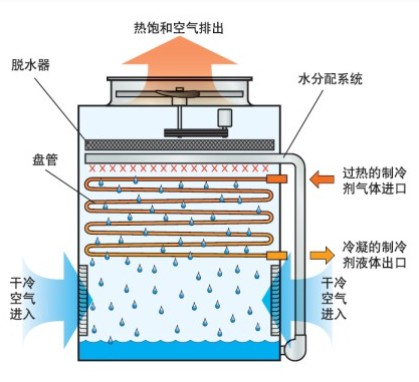 热饱和空气排出

脱水器

水分配系统

盘管

过热的制冷剂气体进口

冷凝的制冷剂液体出口

干冷空气进入

干冷空气进入